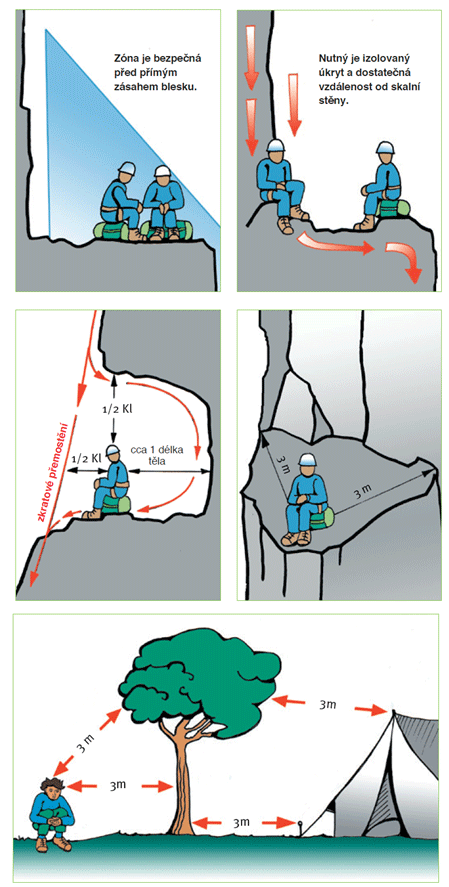 Zóna je bezpečná před přímým zásahem blesku.

Nutný je izolovaný úkryt a dostatečná vzdálenost od skalní stěny.

zkratové přemostění

1/2 Kl

1/2 Kl

cca 1 délka těla

3 m

3 m

3 m

3m

3m

3m