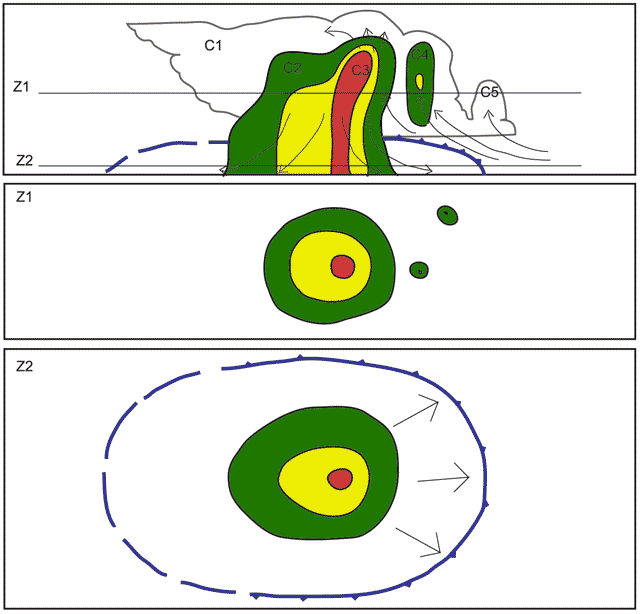 C1
C2
C3
C4
C5
Z1
Z2

Z1

Z2